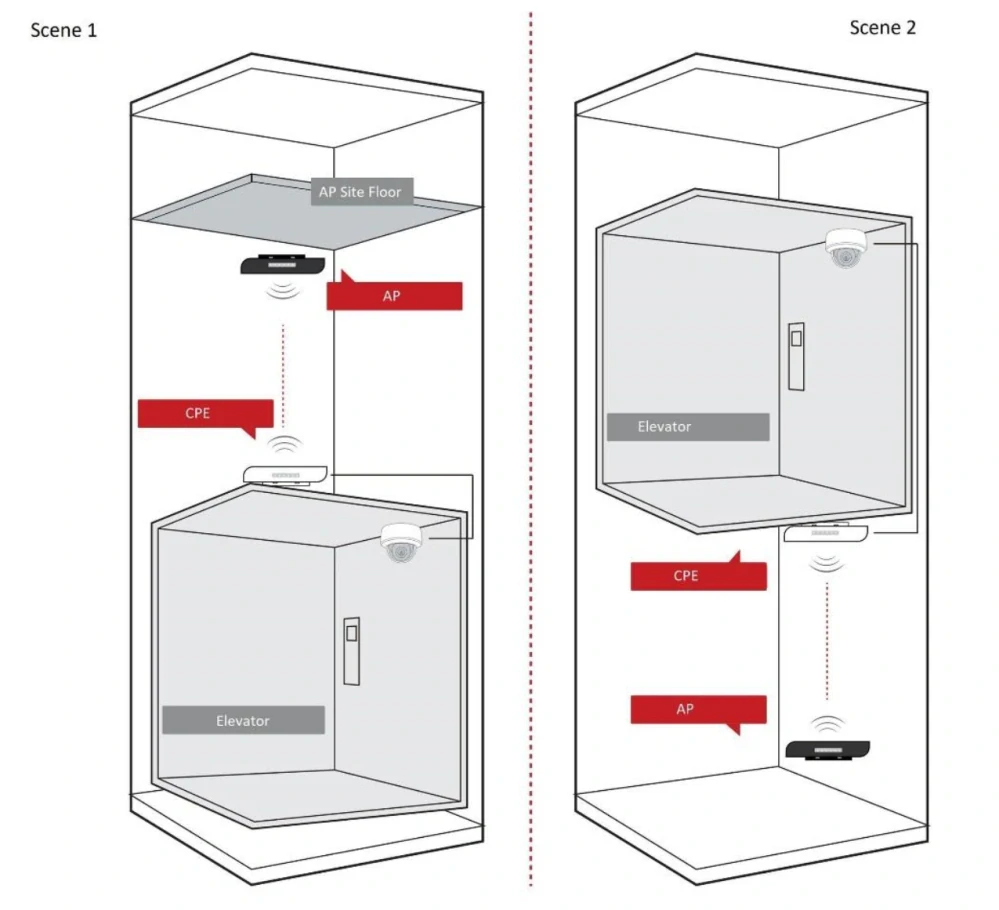 Scene 1

AP Site Floor

AP

CPE

Elevator

Scene 2

Elevator

CPE

AP